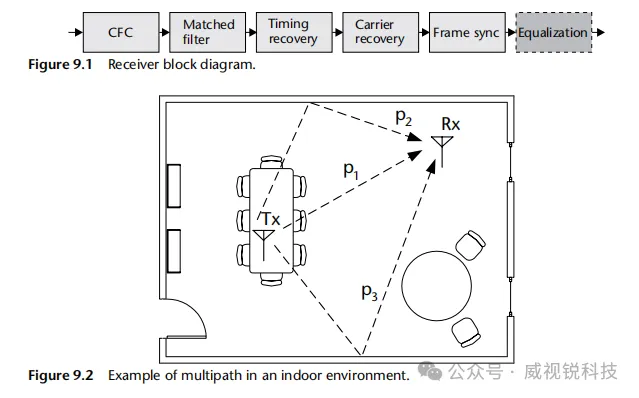 CFC

Matched filter

Timing recovery

Carrier recovery

Frame sync

Equalization

**Figure 9.1** Receiver block diagram.

$p_2$

Rx

$p_1$

Tx

$p_3$

**Figure 9.2** Example of multipath in an indoor environment.

公众号 · 威视锐科技