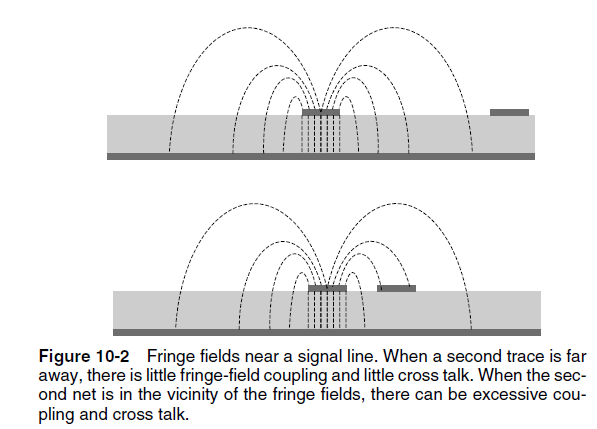 **Figure 10-2** Fringe fields near a signal line. When a second trace is far away, there is little fringe-field coupling and little cross talk. When the second net is in the vicinity of the fringe fields, there can be excessive coupling and cross talk.