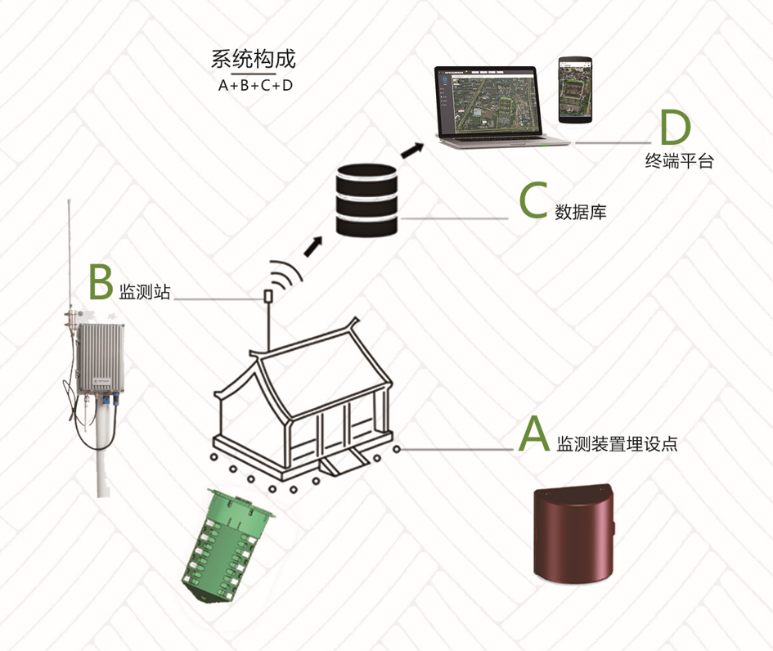 系统构成
A+B+C+D

D
终端平台

C 数据库

B 监测站

A 监测装置埋设点