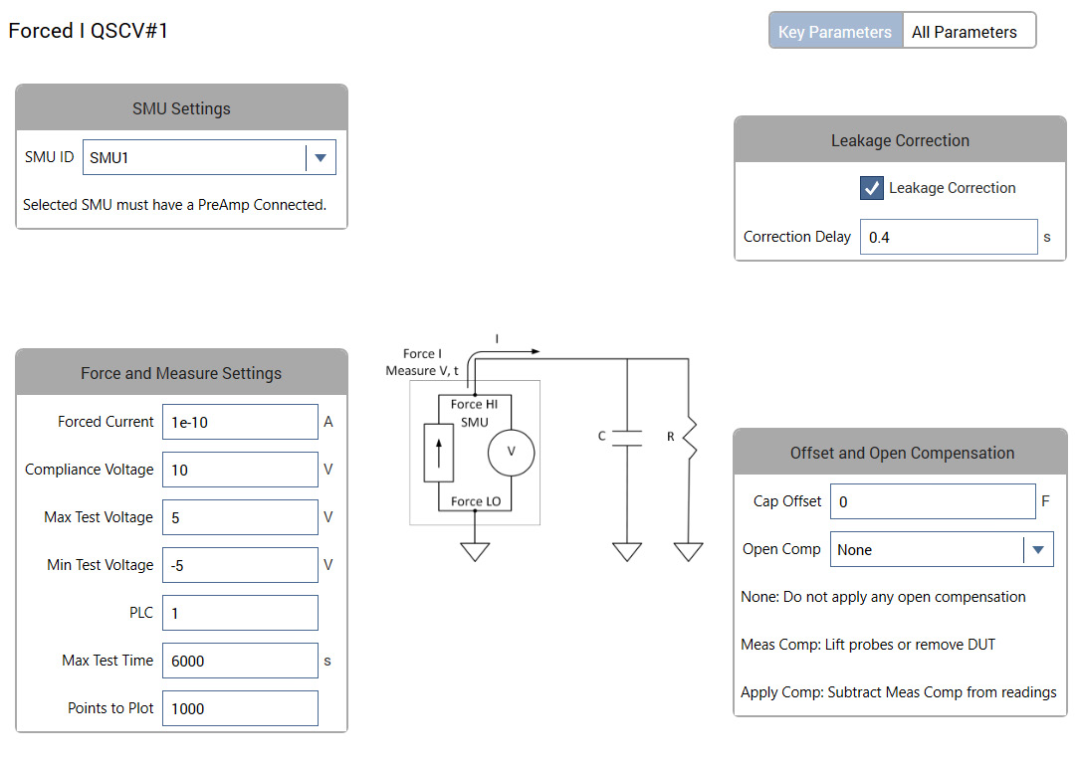 Forced I QSCV#1

Key Parameters All Parameters

SMU Settings

SMU ID SMU1

Selected SMU must have a PreAmp Connected.

Leakage Correction

Leakage Correction

Correction Delay 0.4 s

Force and Measure Settings

Forced Current 1e-10 A

Compliance Voltage 10 V

Max Test Voltage 5 V

Min Test Voltage -5 V

PLC 1

Max Test Time 6000 s

Points to Plot 1000

Force I
Measure V, t

I

Force HI
SMU

V

Force LO

C

R

Offset and Open Compensation

Cap Offset 0 F

Open Comp None

None: Do not apply any open compensation

Meas Comp: Lift probes or remove DUT

Apply Comp: Subtract Meas Comp from readings